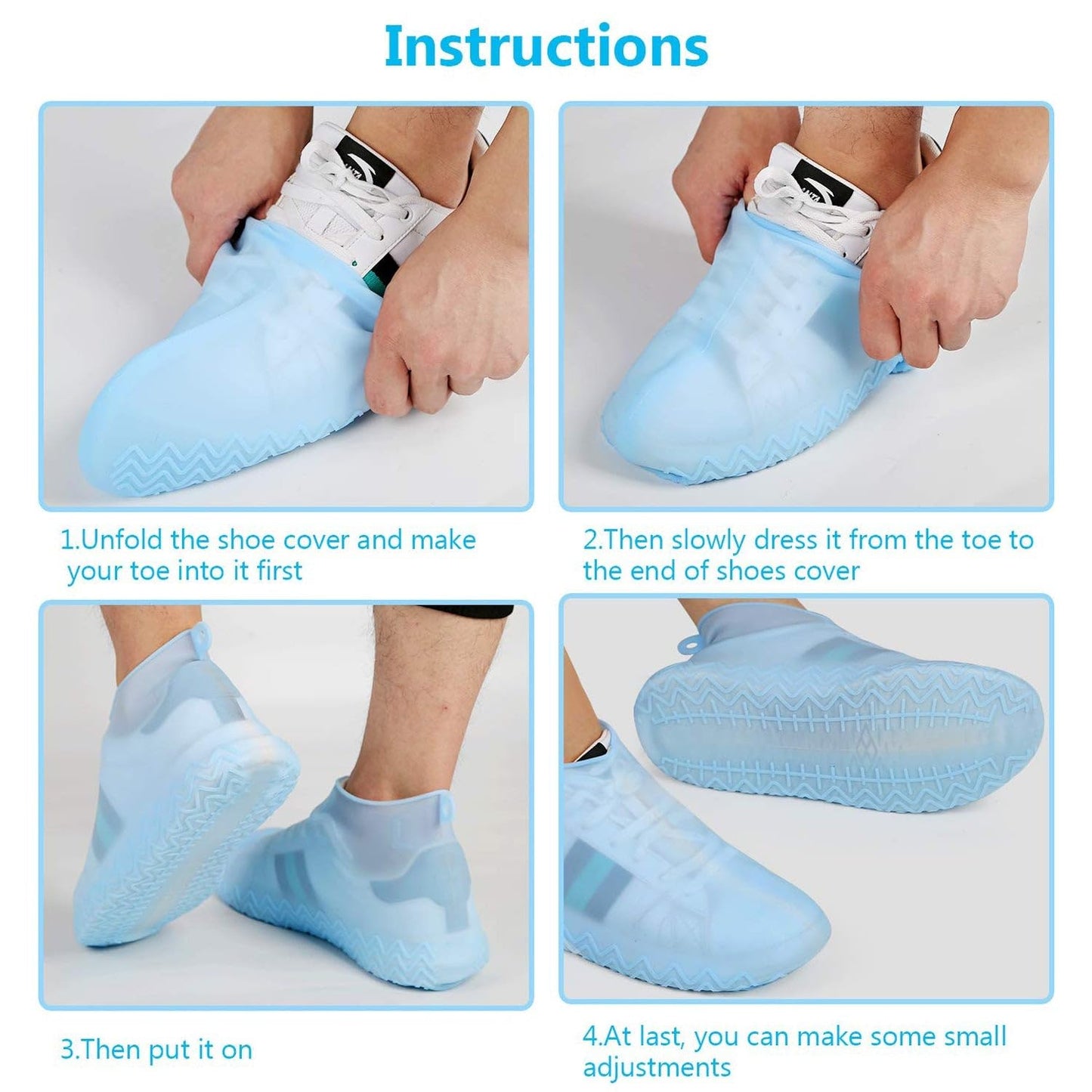 Instructions

1.Unfold the shoe cover and make your toe into it first

2.Then slowly dress it from the toe to the end of shoes cover

3.Then put it on

4.At last, you can make some small adjustments