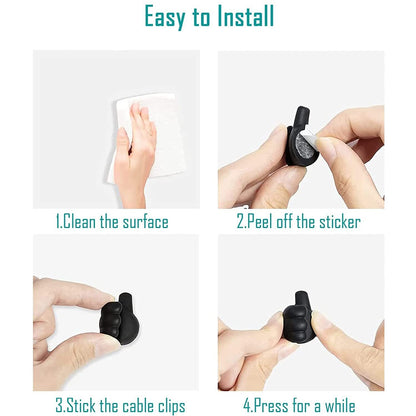 Easy to Install

1.Clean the surface

2.Peel off the sticker

3.Stick the cable clips

4.Press for a while