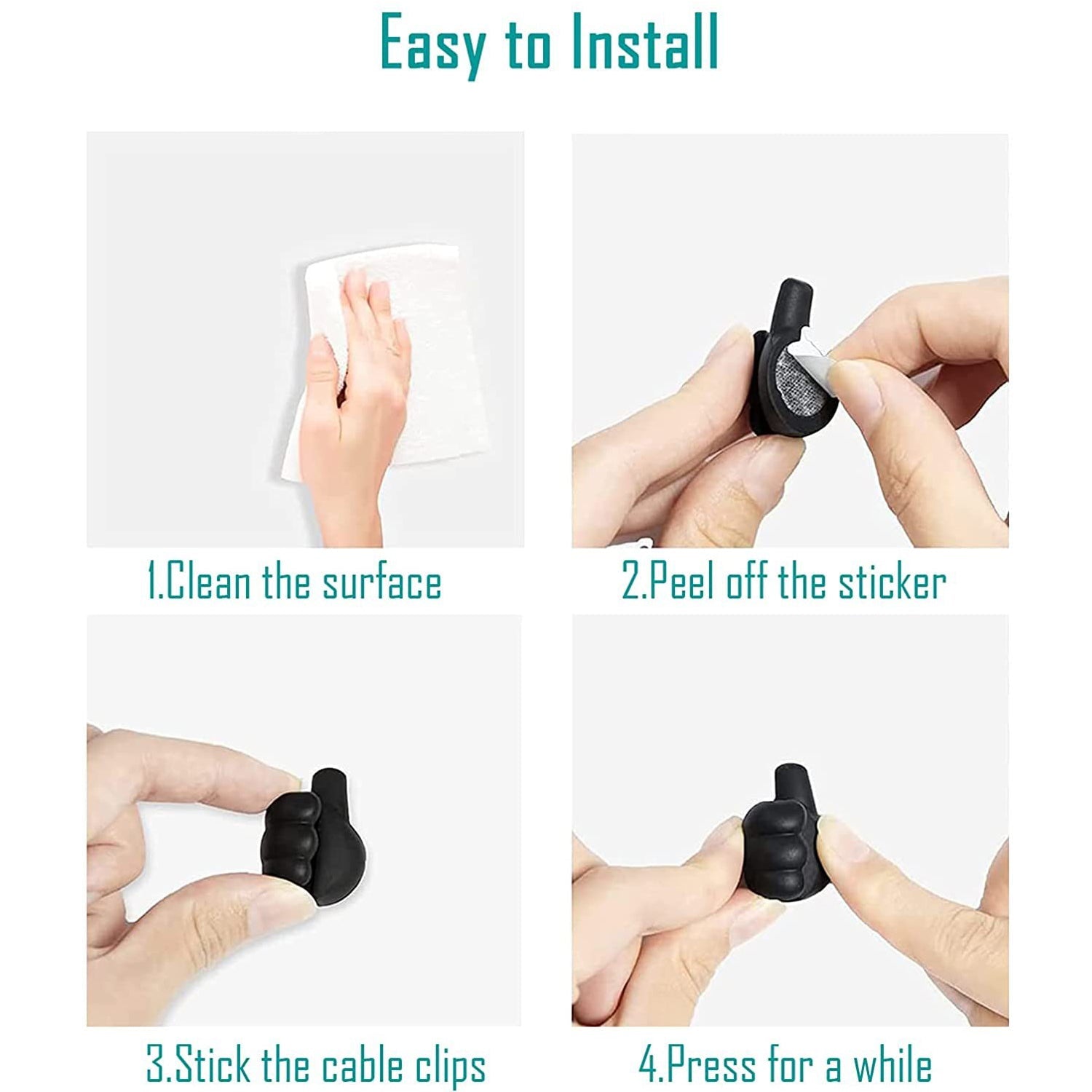 Easy to Install

1.Clean the surface

2.Peel off the sticker

3.Stick the cable clips

4.Press for a while