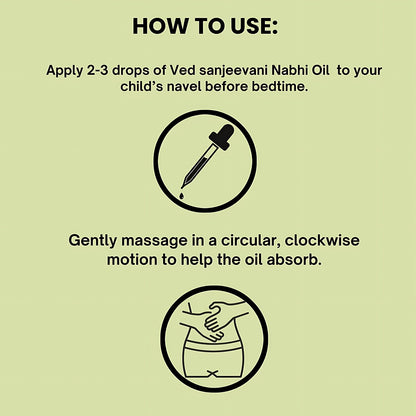 HOW TO USE:

Apply 2-3 drops of Ved sanjeevani Nabhi Oil to your child's navel before bedtime.

Gently massage in a circular, clockwise motion to help the oil absorb.